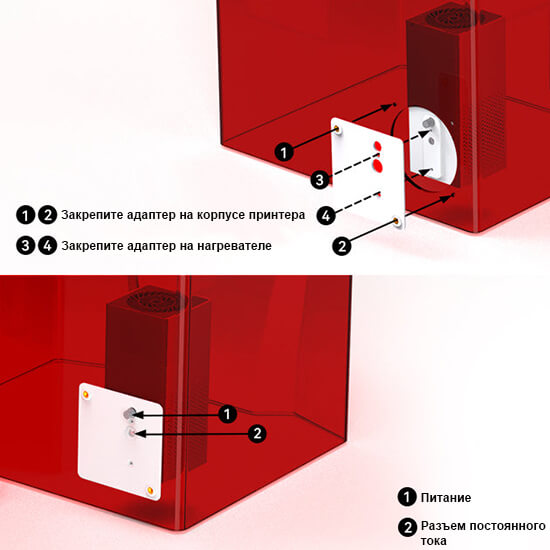 1
3
4
2

1 2 Закрепите адаптер на корпусе принтера

3 4 Закрепите адаптер на нагревателе

1
2

1 Питание

2 Разъем постоянного тока